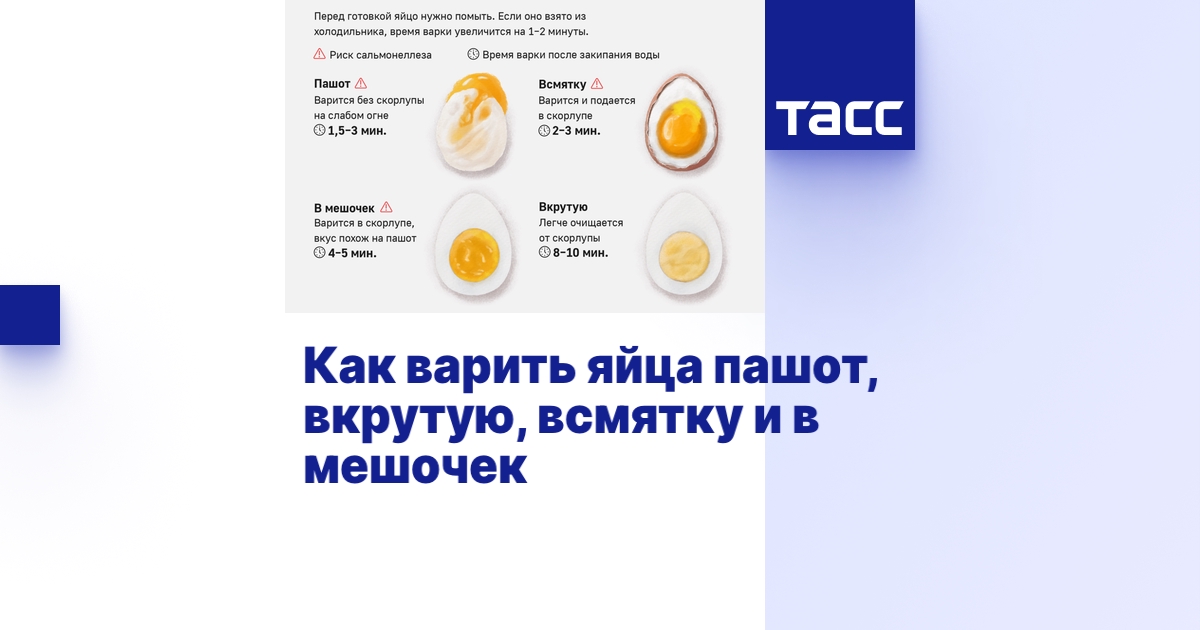 Перед готовкой яйцо нужно помыть. Если оно взято из холодильника, время варки увеличится на 1–2 минуты.

Риск сальмонеллеза

Время варки после закипания воды

Пашот
Варится без скорлупы на слабом огне
1,5–3 мин.

Всмятку
Варится и подается в скорлупе
2–3 мин.

В мешочек
Варится в скорлупе, вкус похож на пашот
4–5 мин.

Вкрутую
Легче очищается от скорлупы
8–10 мин.

ТАСС

Как варить яйца пашот, вкрутую, всмятку и в мешочек