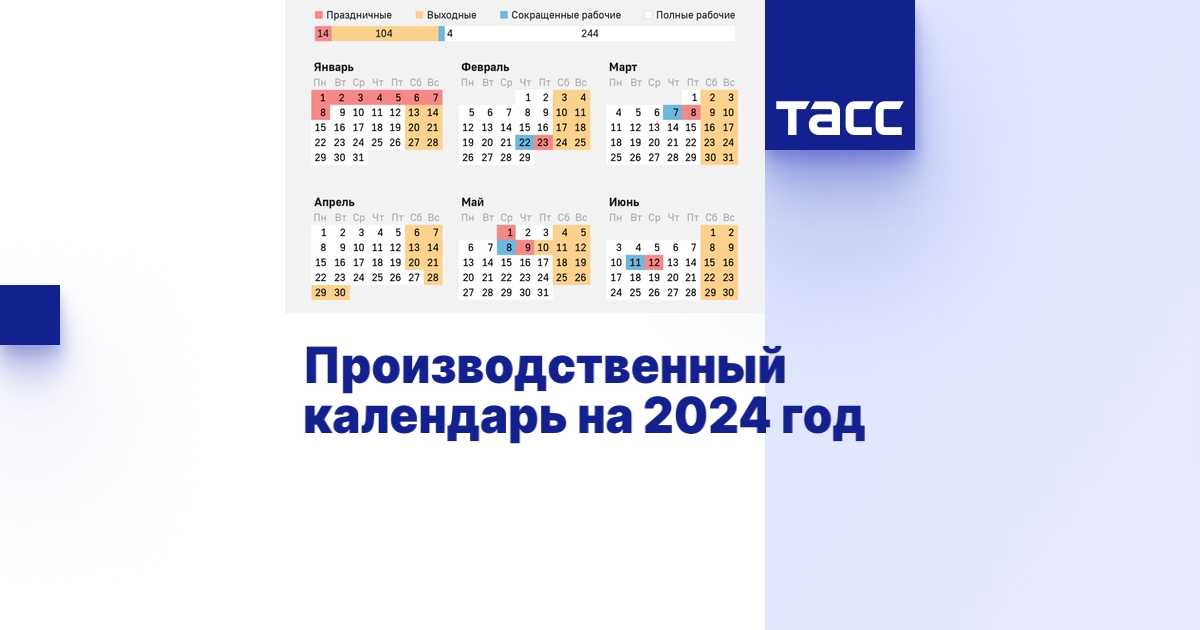 Праздничные Выходные Сокращенные рабочие Полные рабочие

14 104 4 244

Январь

| Пн | Вт | Ср | Чт | Пт | Сб | Вс |
|---|---|---|---|---|---|---|
| 1 | 2 | 3 | 4 | 5 | 6 | 7 |
| 8 | 9 | 10 | 11 | 12 | 13 | 14 |
| 15 | 16 | 17 | 18 | 19 | 20 | 21 |
| 22 | 23 | 24 | 25 | 26 | 27 | 28 |
| 29 | 30 | 31 | | | | |

Февраль

| Пн | Вт | Ср | Чт | Пт | Сб | Вс |
|---|---|---|---|---|---|---|
| | | | 1 | 2 | 3 | 4 |
| 5 | 6 | 7 | 8 | 9 | 10 | 11 |
| 12 | 13 | 14 | 15 | 16 | 17 | 18 |
| 19 | 20 | 21 | 22 | 23 | 24 | 25 |
| 26 | 27 | 28 | 29 | | | |

Март

| Пн | Вт | Ср | Чт | Пт | Сб | Вс |
|---|---|---|---|---|---|---|
| | | | | 1 | 2 | 3 |
| 4 | 5 | 6 | 7 | 8 | 9 | 10 |
| 11 | 12 | 13 | 14 | 15 | 16 | 17 |
| 18 | 19 | 20 | 21 | 22 | 23 | 24 |
| 25 | 26 | 27 | 28 | 29 | 30 | 31 |

Апрель

| Пн | Вт | Ср | Чт | Пт | Сб | Вс |
|---|---|---|---|---|---|---|
| 1 | 2 | 3 | 4 | 5 | 6 | 7 |
| 8 | 9 | 10 | 11 | 12 | 13 | 14 |
| 15 | 16 | 17 | 18 | 19 | 20 | 21 |
| 22 | 23 | 24 | 25 | 26 | 27 | 28 |
| 29 | 30 | | | | | |

Май

| Пн | Вт | Ср | Чт | Пт | Сб | Вс |
|---|---|---|---|---|---|---|
| | | 1 | 2 | 3 | 4 | 5 |
| 6 | 7 | 8 | 9 | 10 | 11 | 12 |
| 13 | 14 | 15 | 16 | 17 | 18 | 19 |
| 20 | 21 | 22 | 23 | 24 | 25 | 26 |
| 27 | 28 | 29 | 30 | 31 | | |

Июнь

| Пн | Вт | Ср | Чт | Пт | Сб | Вс |
|---|---|---|---|---|---|---|
| | | | | | 1 | 2 |
| 3 | 4 | 5 | 6 | 7 | 8 | 9 |
| 10 | 11 | 12 | 13 | 14 | 15 | 16 |
| 17 | 18 | 19 | 20 | 21 | 22 | 23 |
| 24 | 25 | 26 | 27 | 28 | 29 | 30 |

ТАСС

Производственный календарь на 2024 год